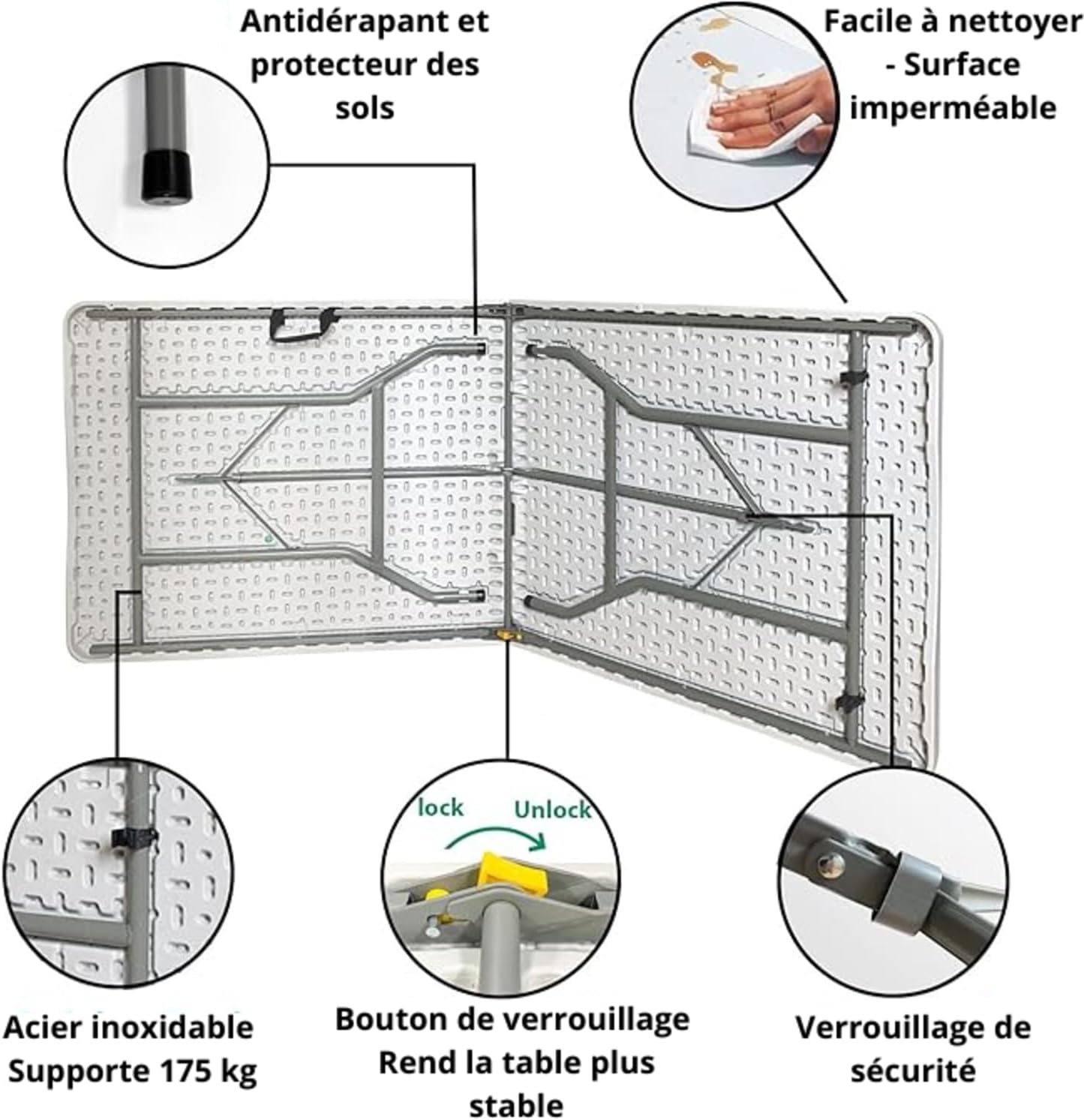 Antidérapant et protecteur des sols

Facile à nettoyer - Surface imperméable

lock

Unlock

Acier inoxidable Supporte 175 kg

Bouton de verrouillage Rend la table plus stable

Verrouillage de sécurité