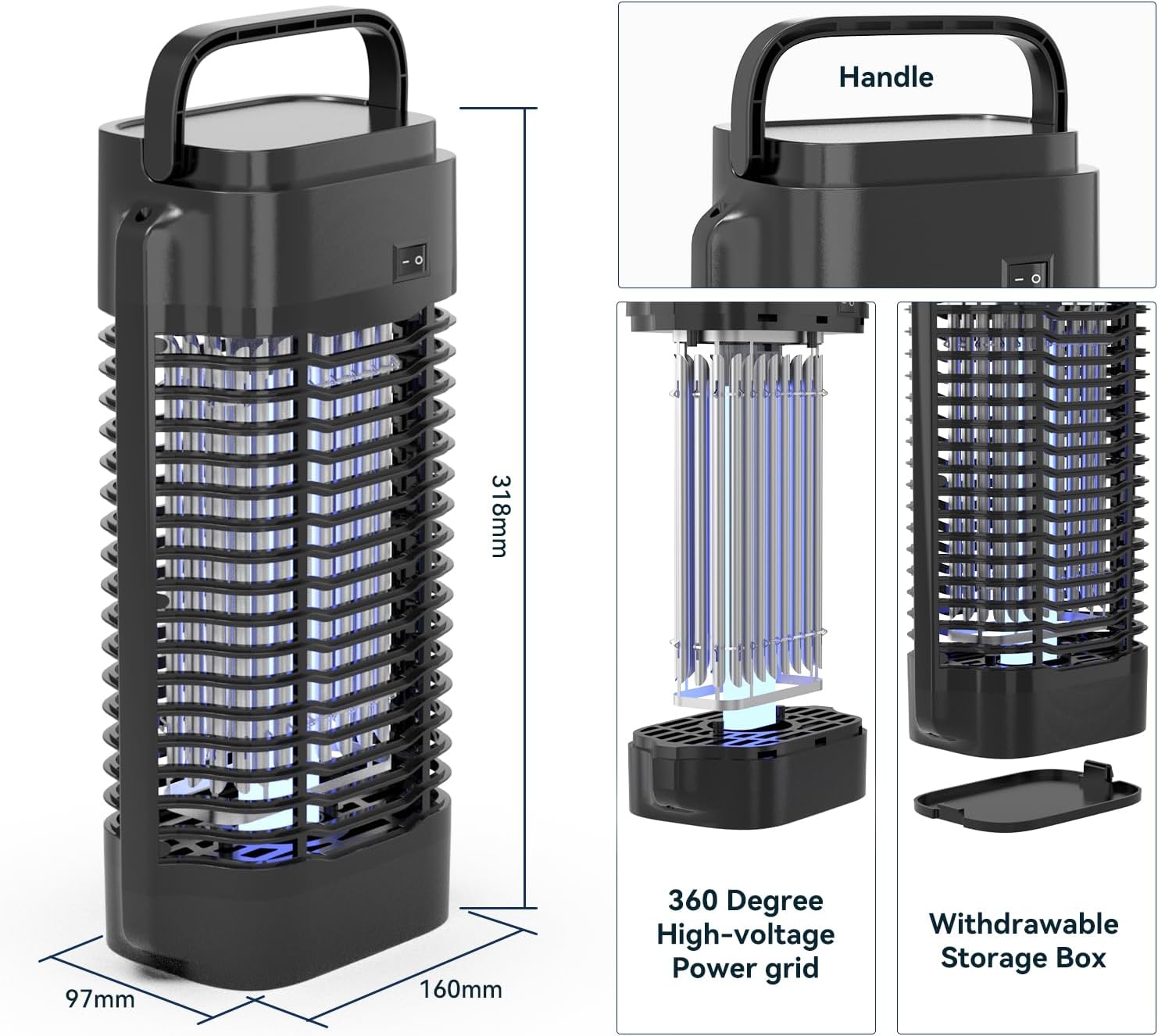 318mm

97mm

160mm

Handle

360 Degree High-voltage Power grid

Withdrawable Storage Box