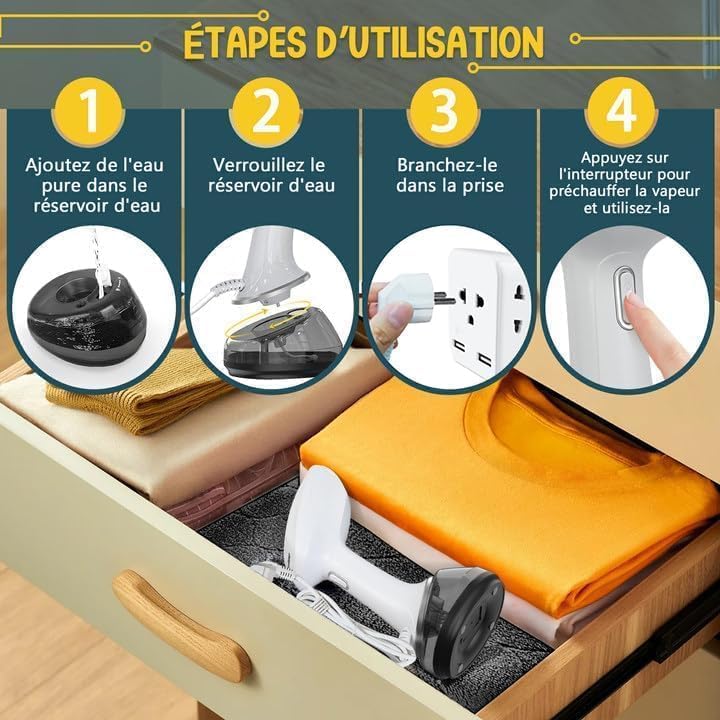 ÉTAPES D'UTILISATION

1

Ajoutez de l'eau pure dans le réservoir d'eau

2

Verrouillez le réservoir d'eau

3

Branchez-le dans la prise

4

Appuyez sur l'interrupteur pour préchauffer la vapeur et utilisez-la