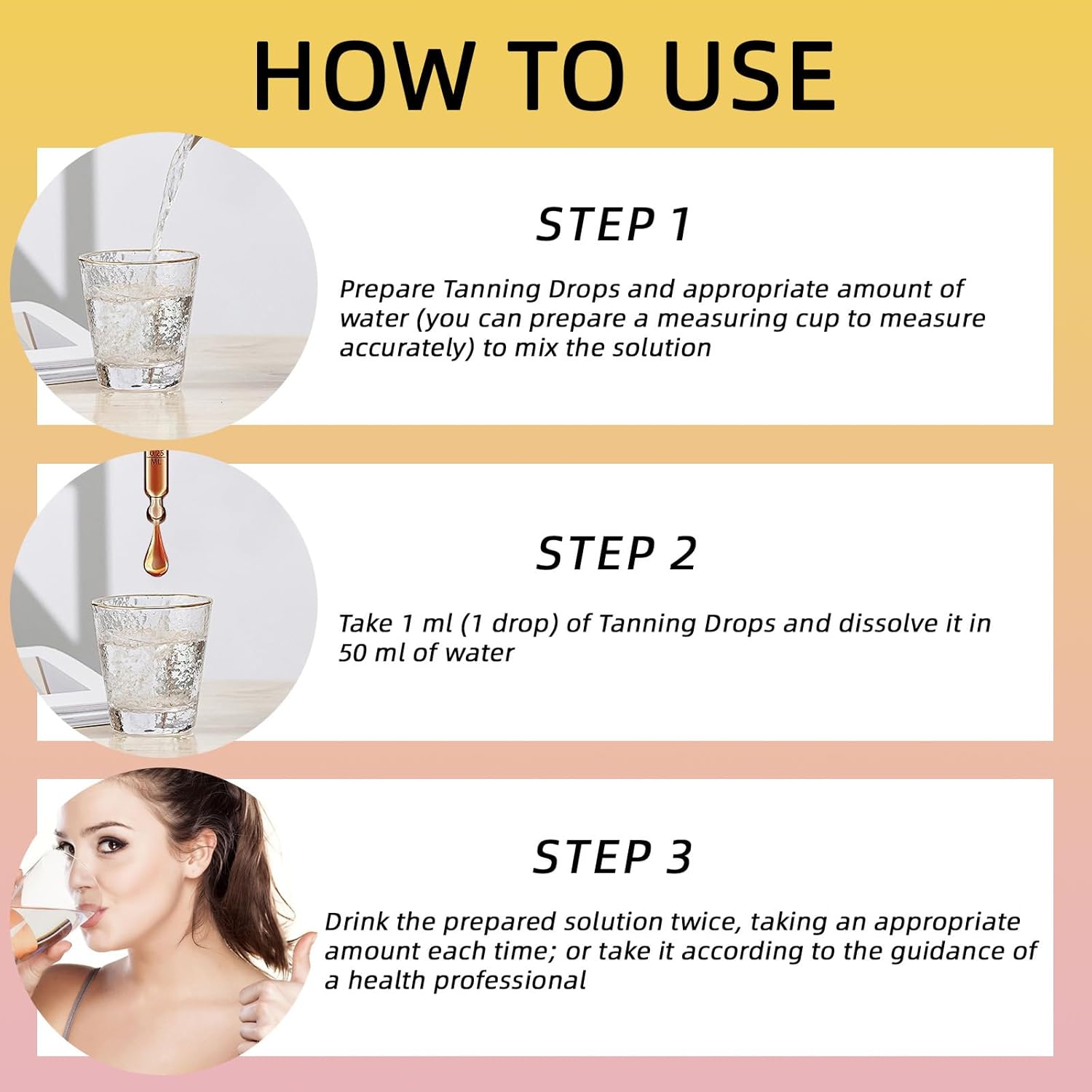 HOW TO USE

STEP 1

Prepare Tanning Drops and appropriate amount of water (you can prepare a measuring cup to measure accurately) to mix the solution

0.25 ML

STEP 2

Take 1 ml (1 drop) of Tanning Drops and dissolve it in 50 ml of water

STEP 3

Drink the prepared solution twice, taking an appropriate amount each time; or take it according to the guidance of a health professional