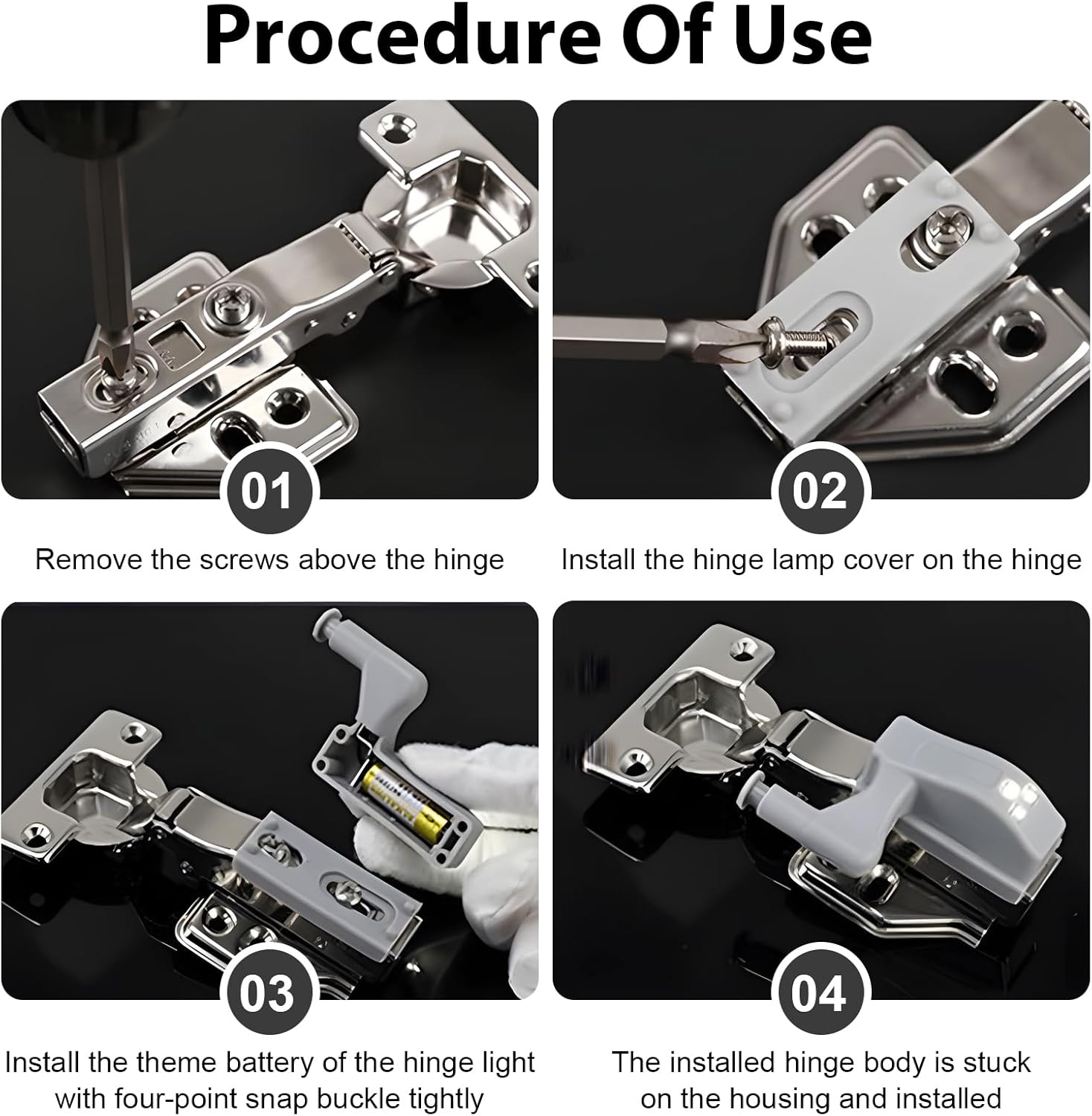 Procedure Of Use

01

Remove the screws above the hinge

02

Install the hinge lamp cover on the hinge

03

Install the theme battery of the hinge light with four-point snap buckle tightly

04

The installed hinge body is stuck on the housing and installed