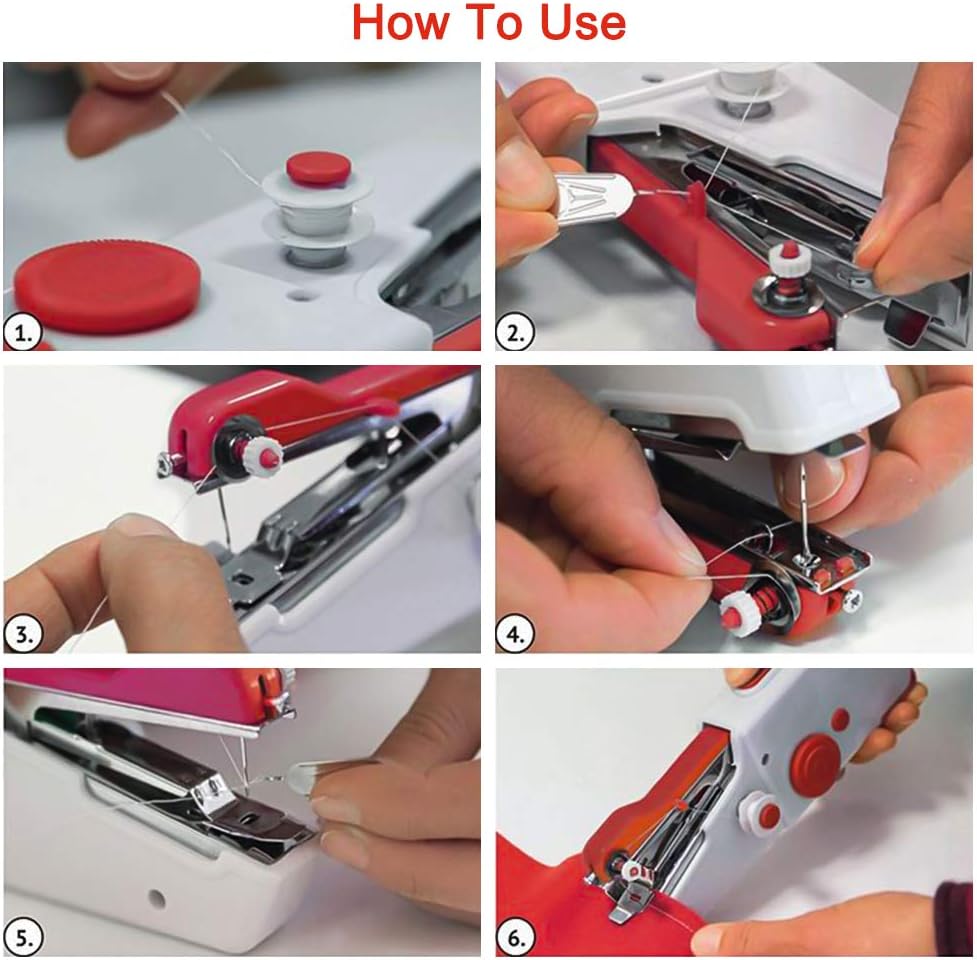 How To Use

1.

2.

3.

4.

5.

6.