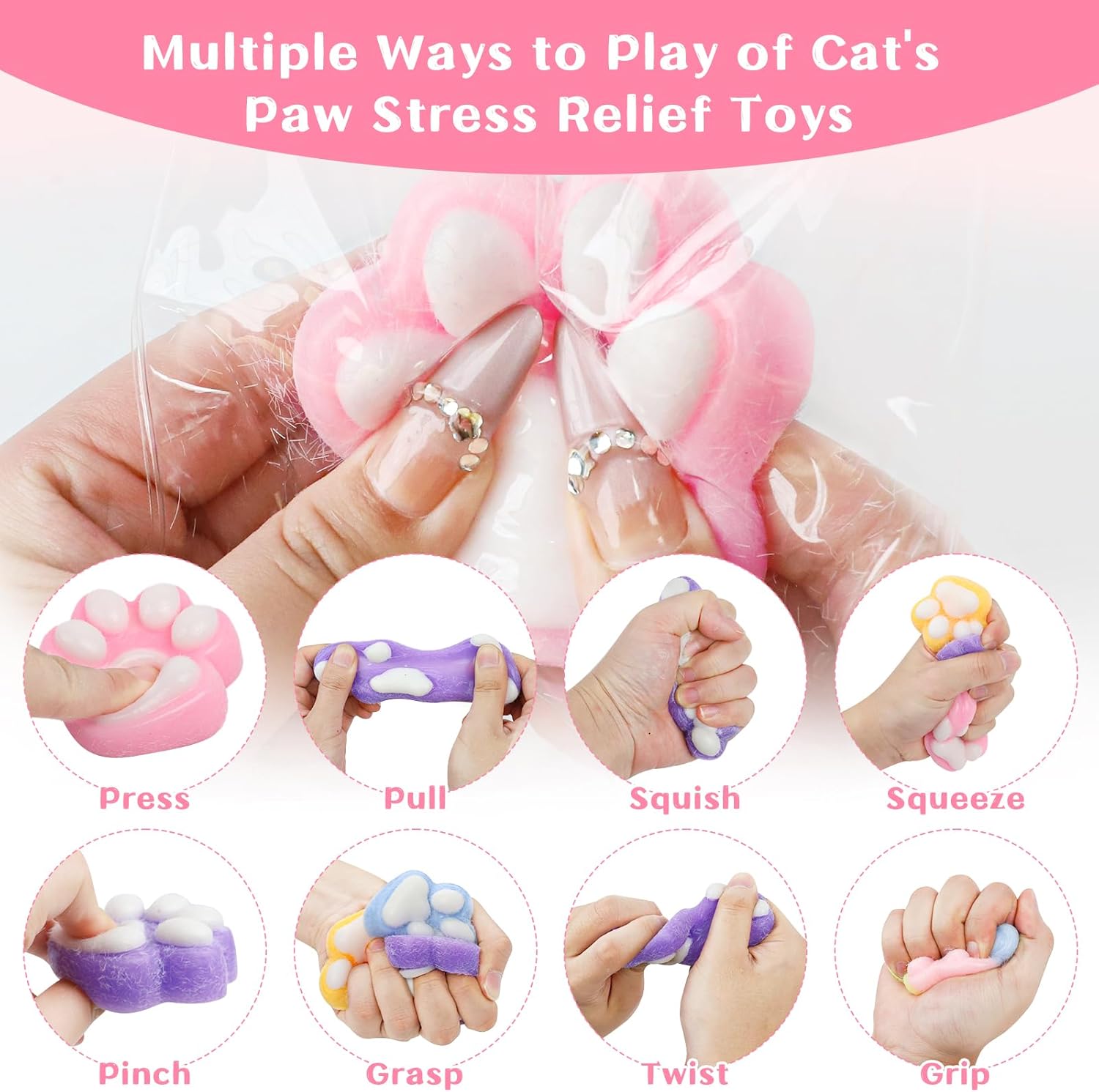 Multiple Ways to Play of Cat's Paw Stress Relief Toys

Press

Pull

Squish

Squeeze

Pinch

Grasp

Twist

Grip