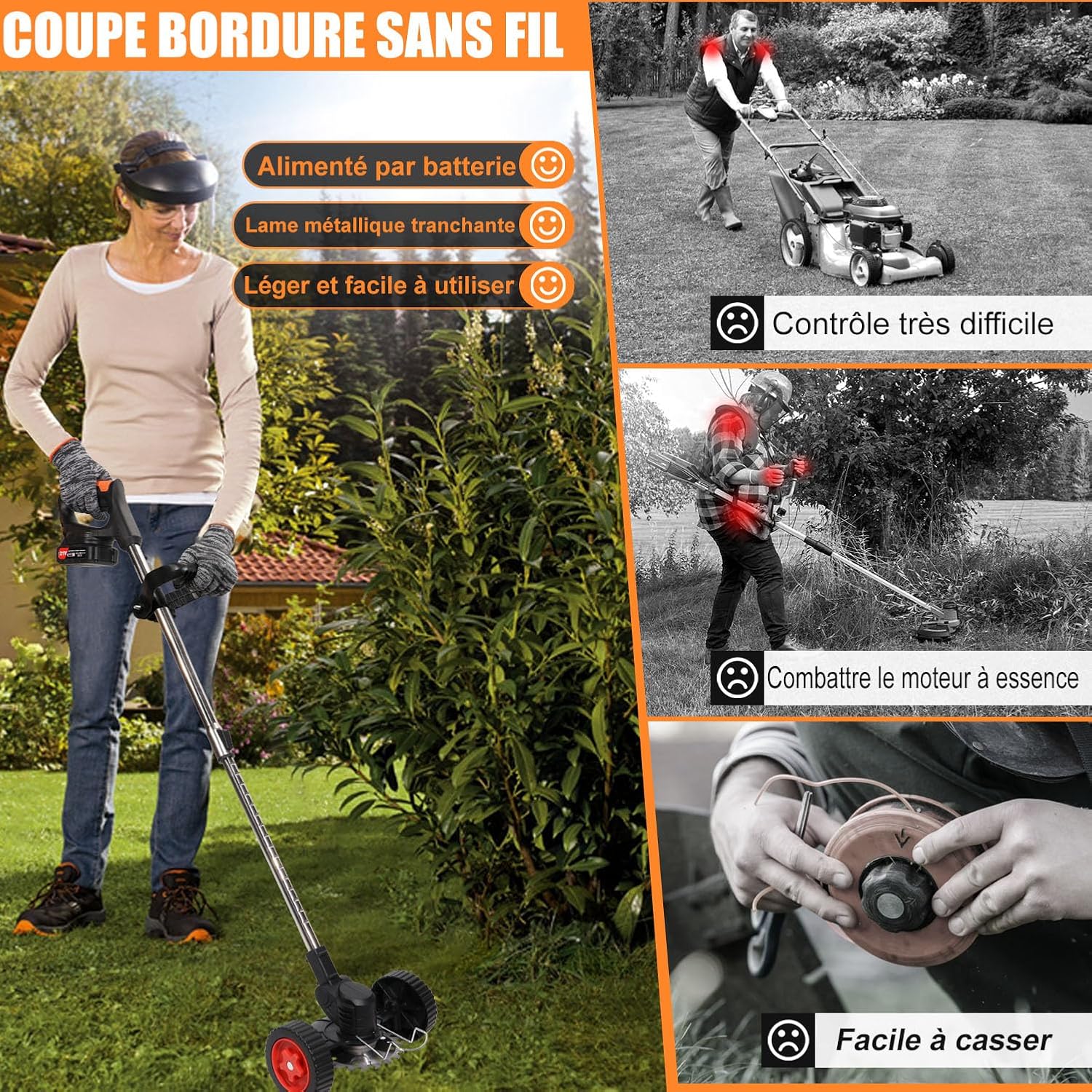 COUPE BORDURE SANS FIL

Alimenté par batterie

Lame métallique tranchante

Léger et facile à utiliser

Contrôle très difficile

Combattre le moteur à essence

Facile à casser