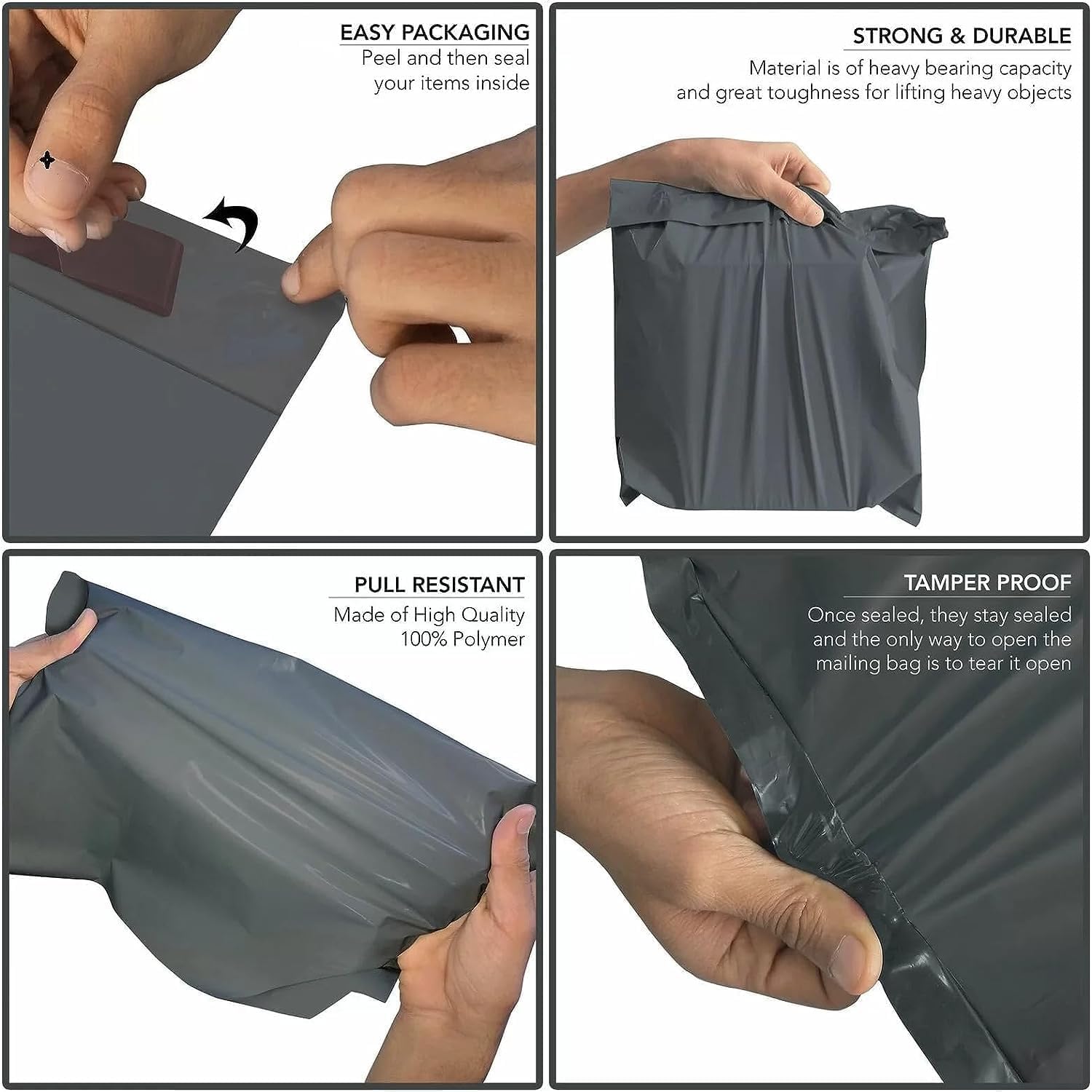 EASY PACKAGING
Peel and then seal your items inside

STRONG & DURABLE
Material is of heavy bearing capacity and great toughness for lifting heavy objects

PULL RESISTANT
Made of High Quality 100% Polymer

TAMPER PROOF
Once sealed, they stay sealed and the only way to open the mailing bag is to tear it open