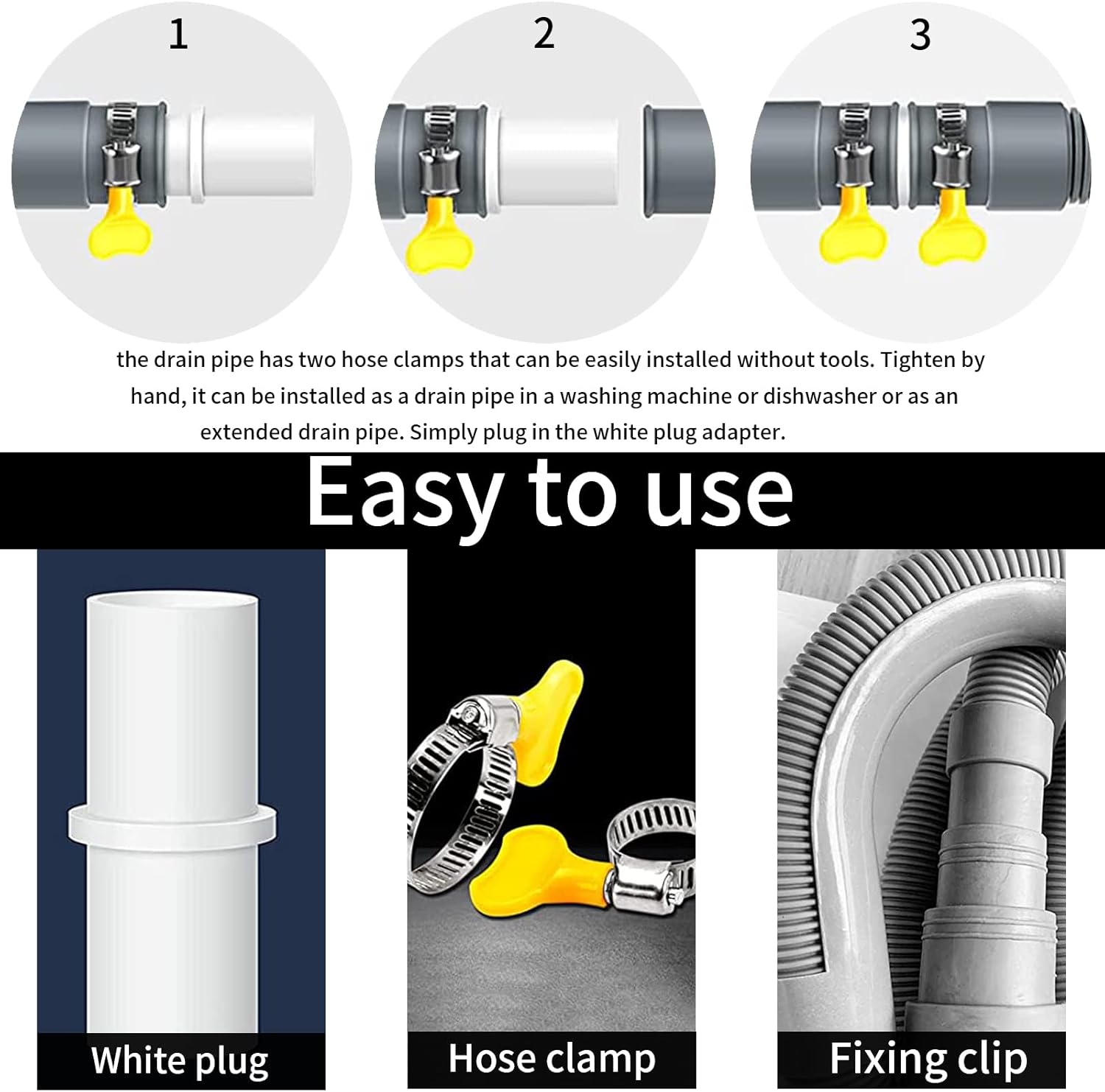 1

2

3

the drain pipe has two hose clamps that can be easily installed without tools. Tighten by hand, it can be installed as a drain pipe in a washing machine or dishwasher or as an extended drain pipe. Simply plug in the white plug adapter.

Easy to use

White plug

Hose clamp

Fixing clip