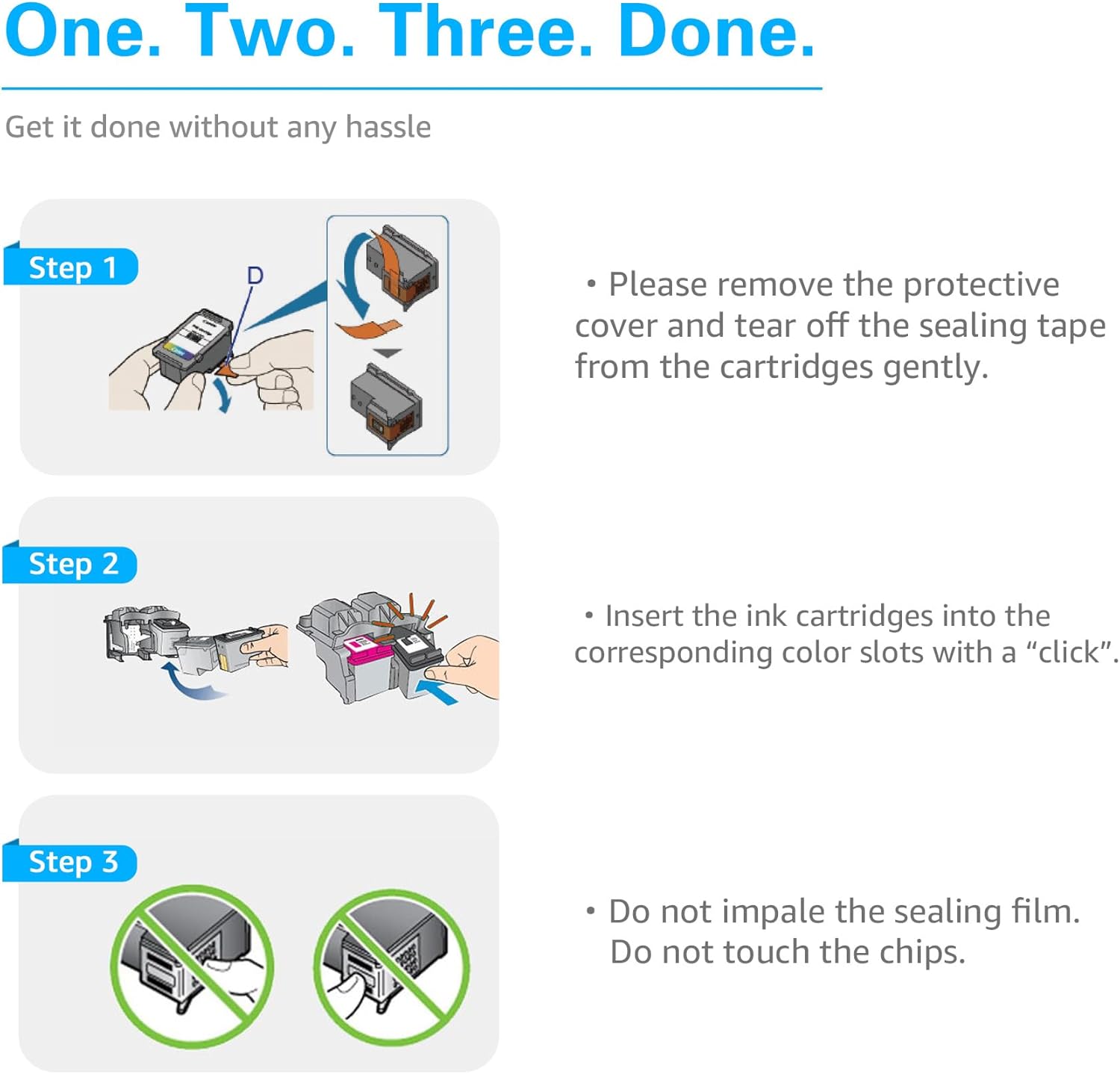 One. Two. Three. Done.

Get it done without any hassle

Step 1

D

• Please remove the protective cover and tear off the sealing tape from the cartridges gently.

Step 2

• Insert the ink cartridges into the corresponding color slots with a “click”.

Step 3

• Do not impale the sealing film. Do not touch the chips.