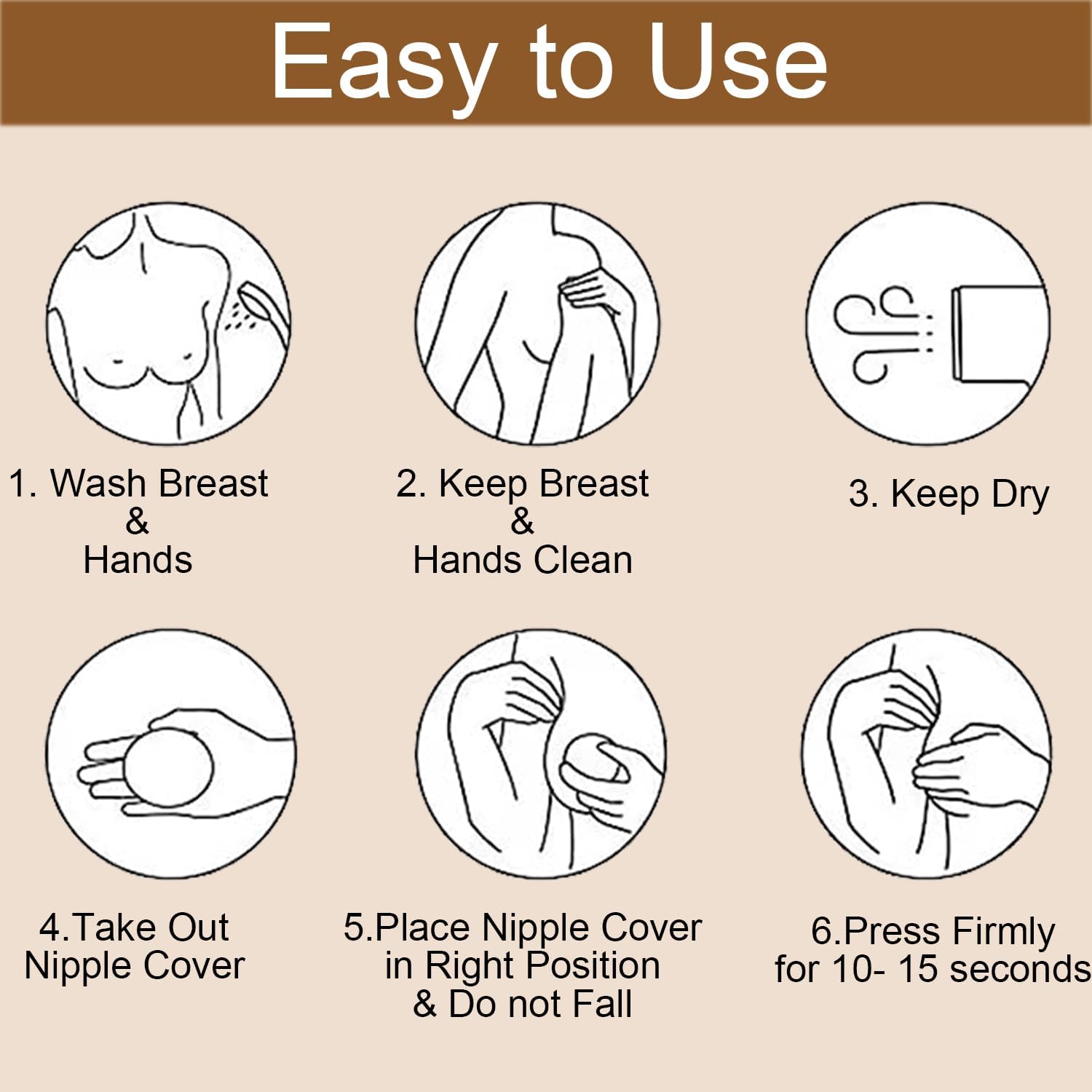 Easy to Use

1. Wash Breast
&
Hands

2. Keep Breast
&
Hands Clean

3. Keep Dry

4.Take Out
Nipple Cover

5.Place Nipple Cover
in Right Position
& Do not Fall

6.Press Firmly
for 10- 15 seconds