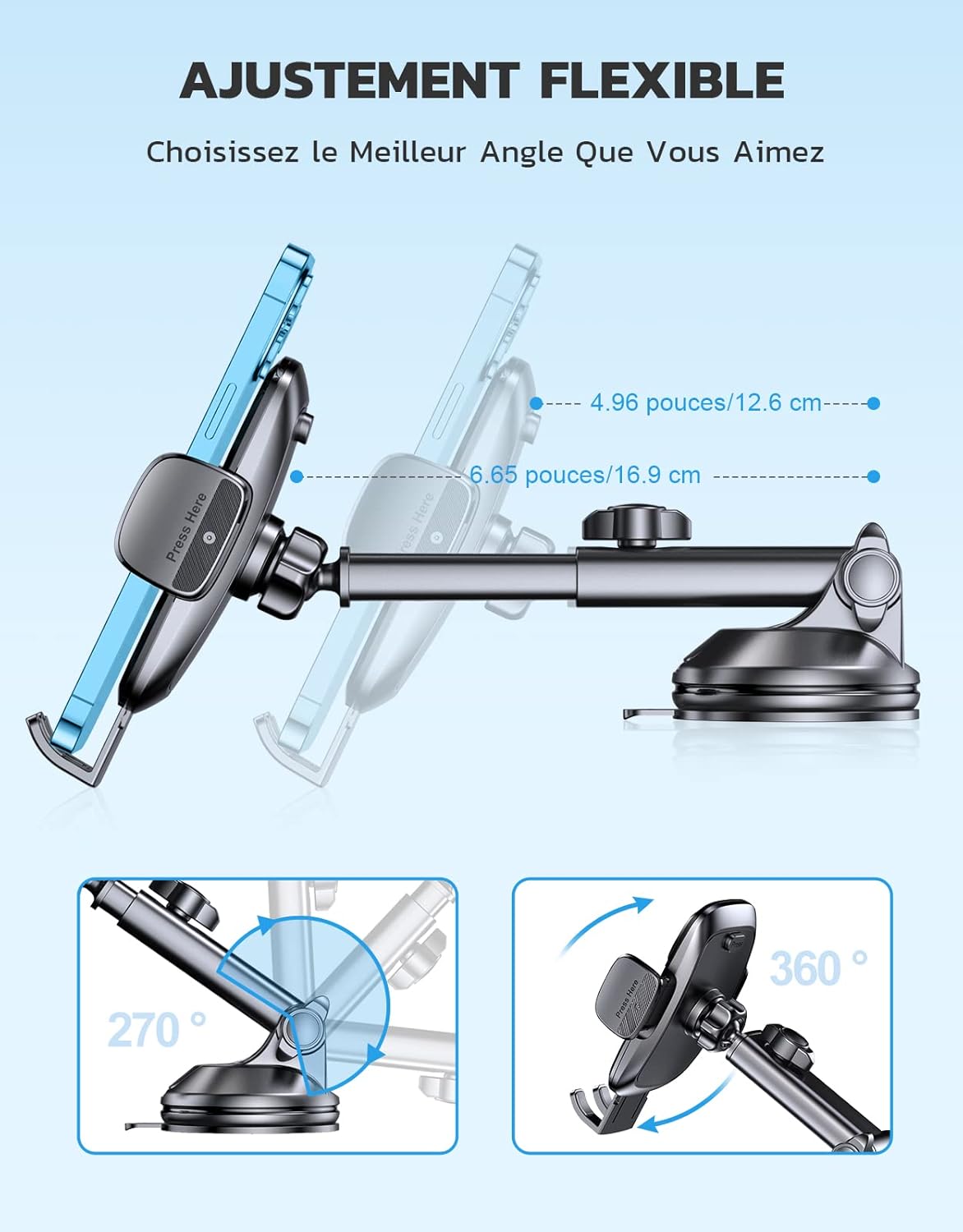 AJUSTEMENT FLEXIBLE

Choisissez le Meilleur Angle Que Vous Aimez

4.96 pouces/12.6 cm

6.65 pouces/16.9 cm

Press Here

Press Here

270 °

360 °

Press Here