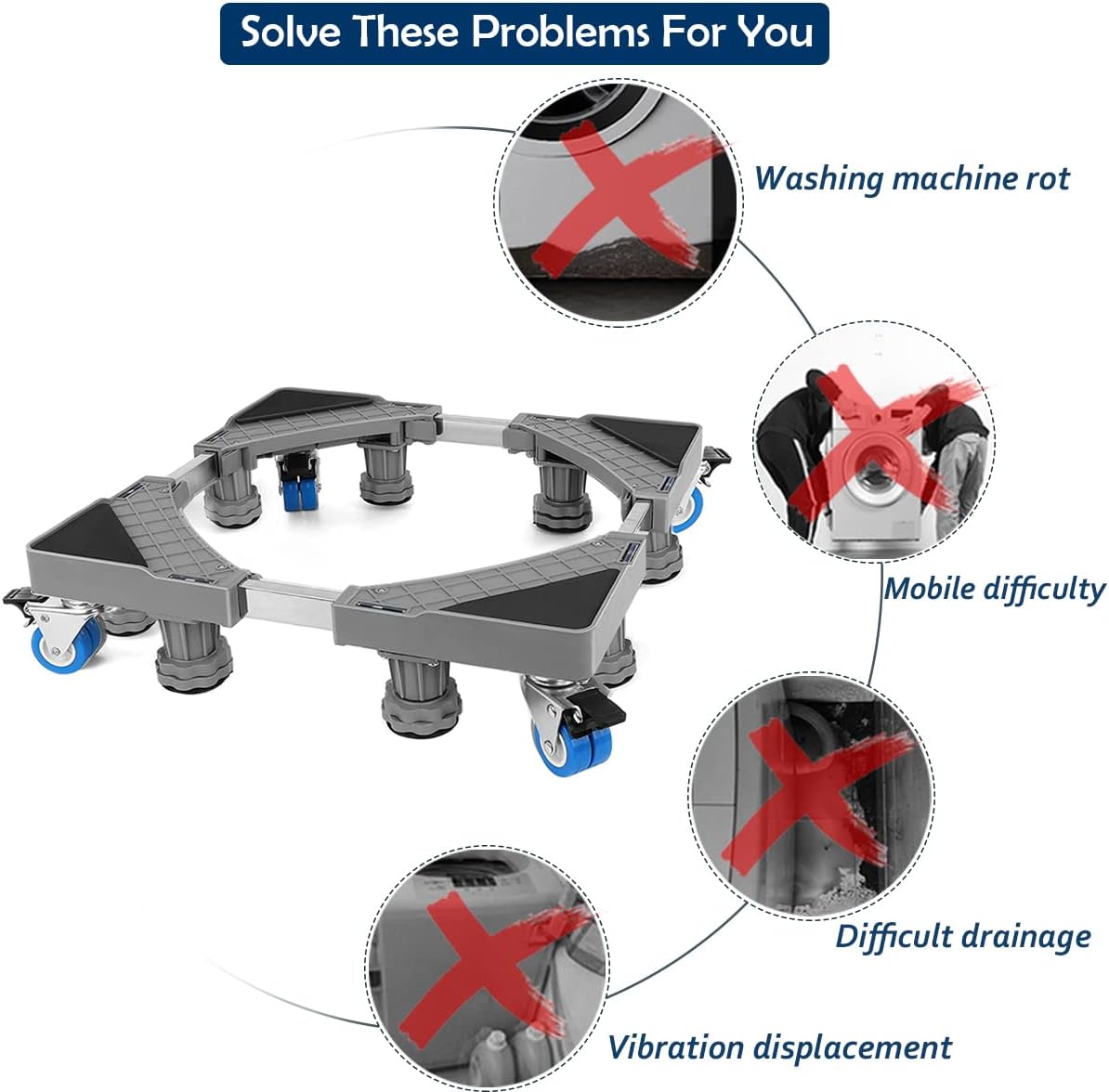 Solve These Problems For You

Washing machine rot

Mobile difficulty

Difficult drainage

Vibration displacement